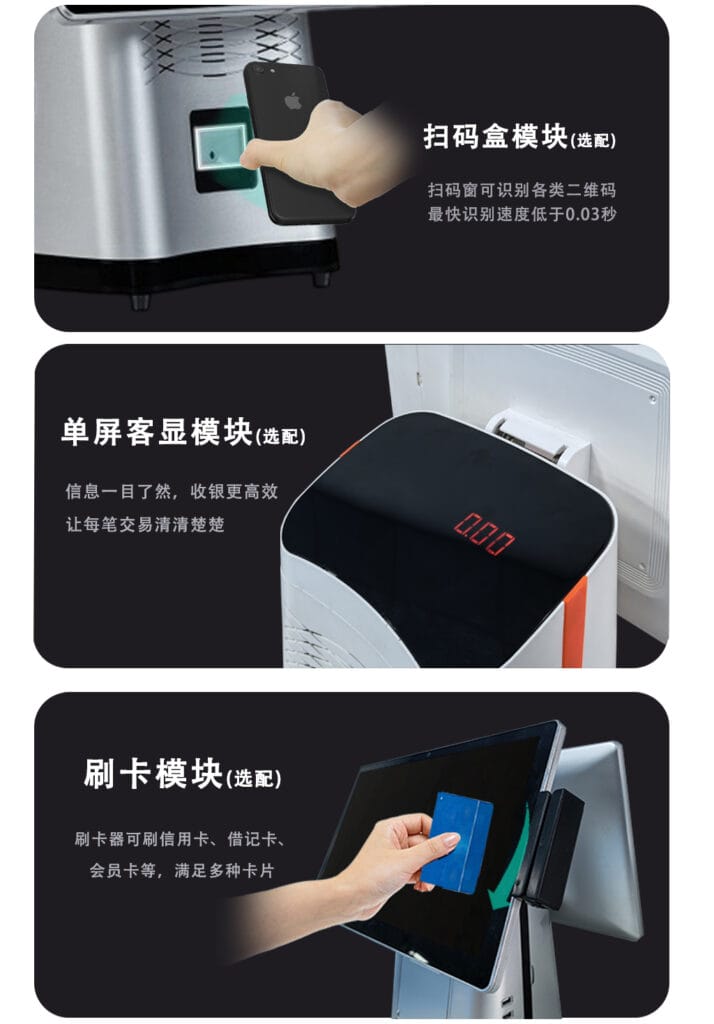 扫码盒模块(选配)

扫码窗可识别各类二维码
最快识别速度低于0.03秒

单屏客显模块(选配)

信息一目了然，收银更高效
让每笔交易清清楚楚

0.00

刷卡模块(选配)

刷卡器可刷信用卡、借记卡、
会员卡等，满足多种卡片